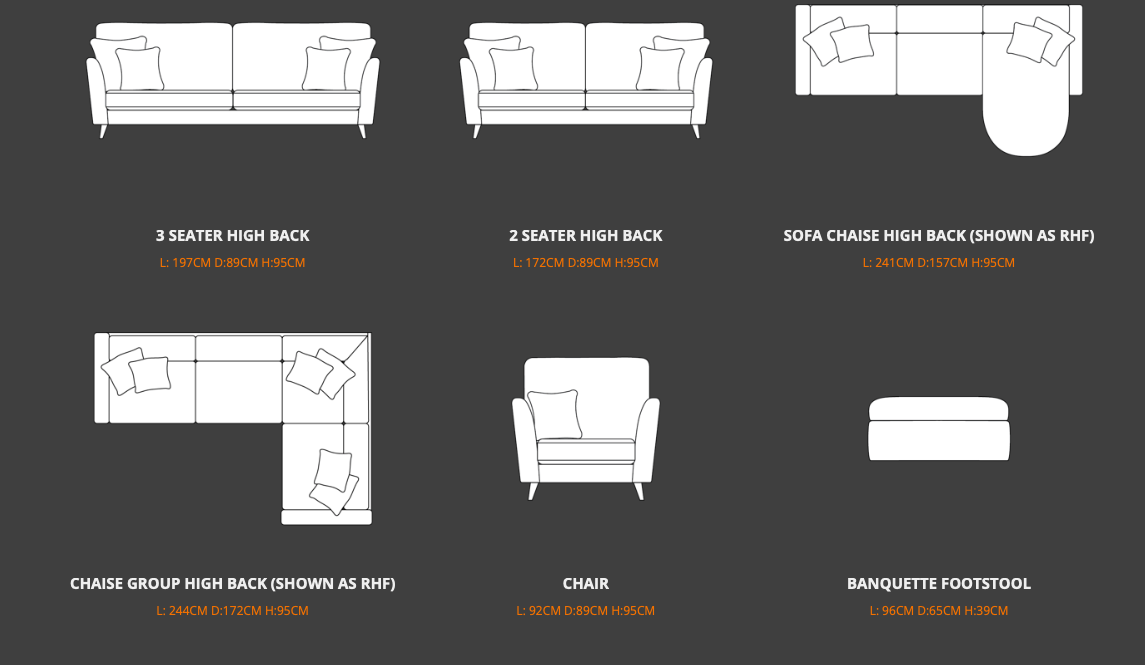 3 SEATER HIGH BACK
L: 197CM D:89CM H:95CM

2 SEATER HIGH BACK
L: 172CM D:89CM H:95CM

SOFA CHAISE HIGH BACK (SHOWN AS RHF)
L: 241CM D:157CM H:95CM

CHAISE GROUP HIGH BACK (SHOWN AS RHF)
L: 244CM D:172CM H:95CM

CHAIR
L: 92CM D:89CM H:95CM

BANQUETTE FOOTSTOOL
L: 96CM D:65CM H:39CM